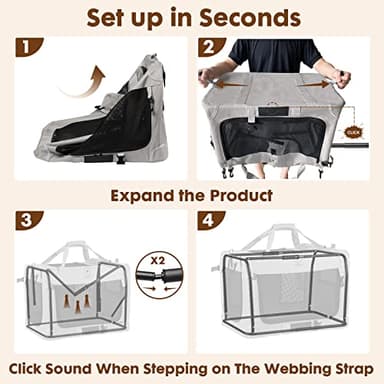 Set up in Seconds

1

2

CLICK

Expand the Product

3

X2

4

Click Sound When Stepping on The Webbing Strap