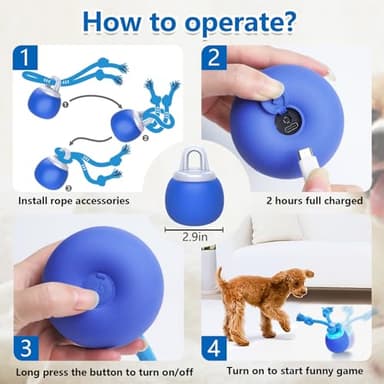 How to operate?

1

Install rope accessories

2

2 hours full charged

2.9in

3

Long press the button to turn on/off

4

Turn on to start funny game