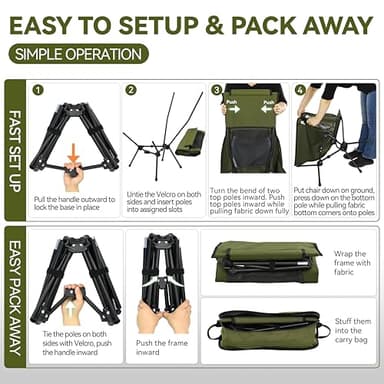 EASY TO SETUP & PACK AWAY

SIMPLE OPERATION

FAST SET UP

1
Pull the handle outward to lock the base in place

2
Untie the Velcro on both sides and insert poles into assigned slots

3
Push
Push
Turn the bend of two top poles inward. Push top poles inward while pulling fabric down fully

4
Put chair down on ground, press down on the bottom pole while pulling fabric bottom corners onto poles

EASY PACK AWAY

Tie the poles on both sides with Velcro, push the handle inward

Push the frame inward

Wrap the frame with fabric

Stuff them into the carry bag