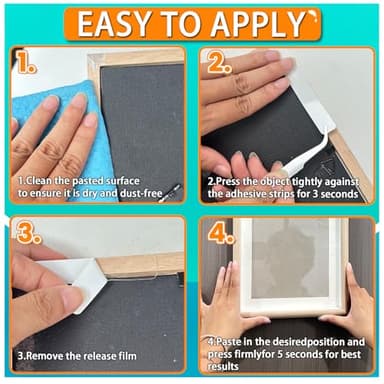 EASY TO APPLY

1.

1.Clean the pasted surface to ensure it is dry and dust-free

2.

2.Press the object tightly against the adhesive strips for 3 seconds

3.

3.Remove the release film

4.

4.Paste in the desiredposition and press firmlyfor 5 seconds for best results