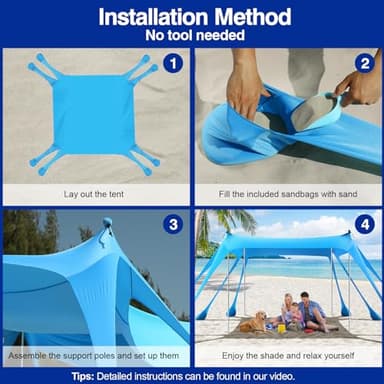 Installation Method
No tool needed

1
Lay out the tent

2
Fill the included sandbags with sand

3
Assemble the support poles and set up them

4
Enjoy the shade and relax yourself

Tips: Detailed instructions can be found in our video.