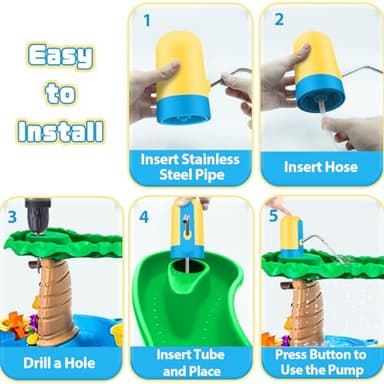 Easy to Install

1
Insert Stainless Steel Pipe

2
Insert Hose

3
Drill a Hole

4
Insert Tube and Place

5
Press Button to Use the Pump