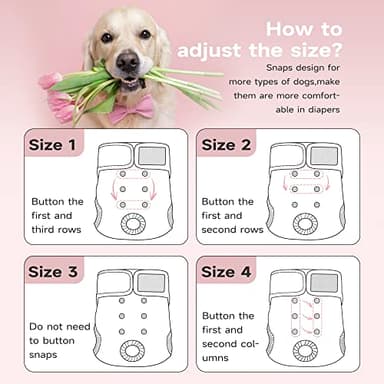 How to adjust the size?

Snaps design for more types of dogs,make them are more comfortable in diapers

Size 1

Button the first and third rows

Size 2

Button the first and second rows

Size 3

Do not need to button snaps

Size 4

Button the first and second columns