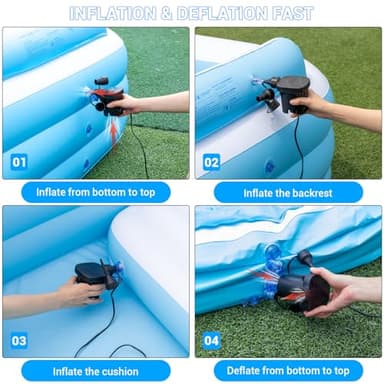 INFLATION & DEFLATION FAST

01

Inflate from bottom to top

02

Inflate the backrest

03

Inflate the cushion

04

Deflate from bottom to top