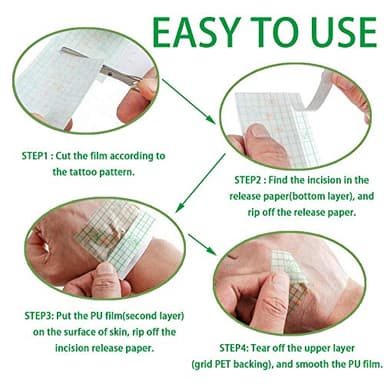 EASY TO USE

STEP1 : Cut the film according to the tattoo pattern.

STEP2 : Find the incision in the release paper(bottom layer), and rip off the release paper.

STEP3: Put the PU film(second layer) on the surface of skin, rip off the incision release paper.

STEP4: Tear off the upper layer (grid PET backing), and smooth the PU film.