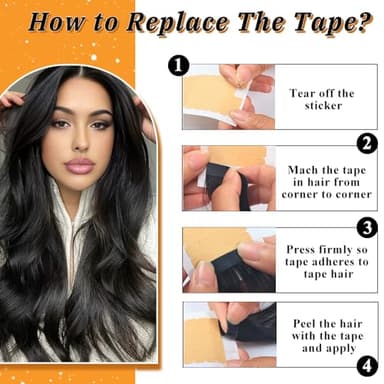 How to Replace The Tape?

1
Tear off the sticker

2
Mach the tape in hair from corner to corner

3
Press firmly so tape adheres to tape hair

Peel the hair with the tape and apply
4