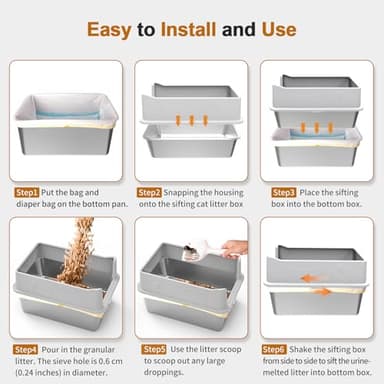 Easy to Install and Use

Step1 Put the bag and diaper bag on the bottom pan.

Step2 Snapping the housing onto the sifting cat litter box

Step3 Place the sifting box into the bottom box.

Step4 Pour in the granular litter. The sieve hole is 0.6 cm (0.24 inches) in diameter.

Step5 Use the litter scoop to scoop out any large droppings.

Step6 Shake the sifting box from side to side to sift the urine-melted litter into bottom box.