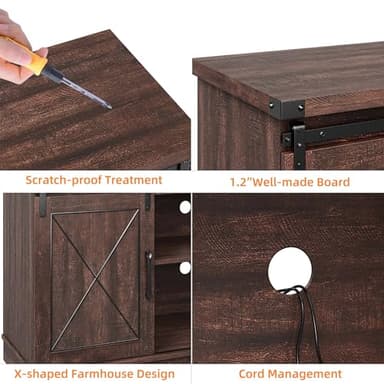 Scratch-proof Treatment

1.2"Well-made Board

X-shaped Farmhouse Design

Cord Management