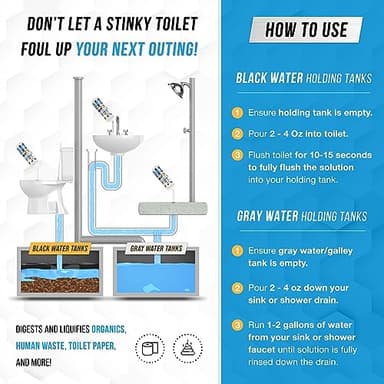 DON'T LET A STINKY TOILET FOUL UP YOUR NEXT OUTING!

BLACK WATER TANKS

GRAY WATER TANKS

DIGESTS AND LIQUIFIES ORGANICS, HUMAN WASTE, TOILET PAPER, AND MORE!

HOW TO USE

BLACK WATER HOLDING TANKS

1 Ensure holding tank is empty.

2 Pour 2 - 4 Oz into toilet.

3 Flush toilet for 10-15 seconds to fully flush the solution into your holding tank.

GRAY WATER HOLDING TANKS

1 Ensure gray water/galley tank is empty.

2 Pour 2 - 4 oz down your sink or shower drain.

3 Run 1-2 gallons of water from your sink or shower faucet until solution is fully rinsed down the drain.