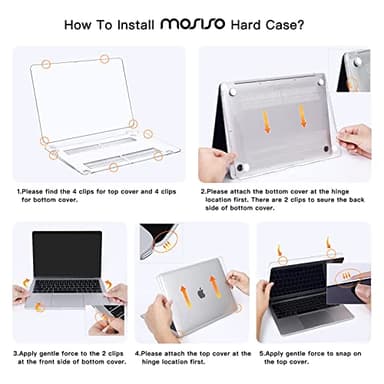 How To Install MOSISO Hard Case?

1.Please find the 4 clips for top cover and 4 clips for bottom cover.

2.Please attach the bottom cover at the hinge location first. There are 2 clips to seure the back side of bottom cover.

3.Apply gentle force to the 2 clips at the front side of bottom cover.

4.Please attach the top cover at the hinge location first.

5.Apply gentle force to snap on the top cover.