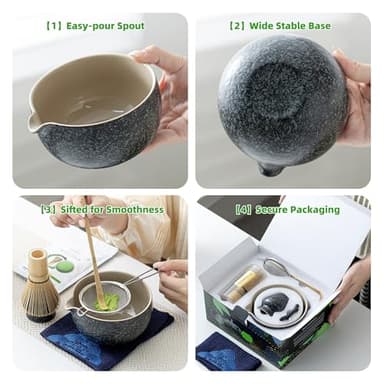 【1】Easy-pour Spout

【2】Wide Stable Base

【3】Sifted for Smoothness

【4】Secure Packaging