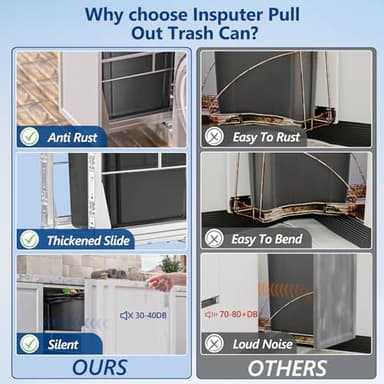 Why choose Insputer Pull Out Trash Can?

Anti Rust

Thickened Slide

30-40DB

Silent

OURS

Easy To Rust

Easy To Bend

70-80+DB

Loud Noise

OTHERS