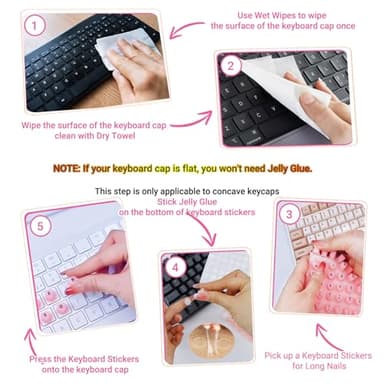 1

Use Wet Wipes to wipe the surface of the keyboard cap once

2

Wipe the surface of the keyboard cap clean with Dry Towel

NOTE: If your keyboard cap is flat, you won't need Jelly Glue.

This step is only applicable to concave keycaps

Stick Jelly Glue on the bottom of keyboard stickers

5

4

3

Press the Keyboard Stickers onto the keyboard cap

Pick up a Keyboard Stickers for Long Nails