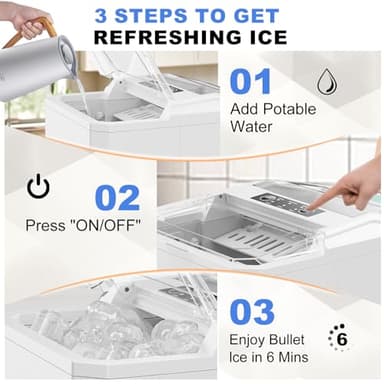 3 STEPS TO GET
REFRESHING ICE

01
Add Potable Water

02
Press "ON/OFF"

03
Enjoy Bullet Ice in 6 Mins

6