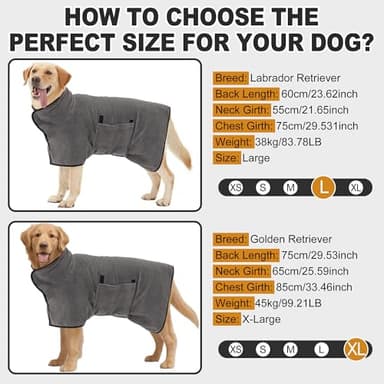 HOW TO CHOOSE THE PERFECT SIZE FOR YOUR DOG?

Breed: Labrador Retriever
Back Length: 60cm/23.62inch
Neck Girth: 55cm/21.65inch
Chest Girth: 75cm/29.531inch
Weight: 38kg/83.78LB
Size: Large

XS S M L XL

Breed: Golden Retriever
Back Length: 75cm/29.53inch
Neck Girth: 65cm/25.59inch
Chest Girth: 85cm/33.46inch
Weight: 45kg/99.21LB
Size: X-Large

XS S M L XL