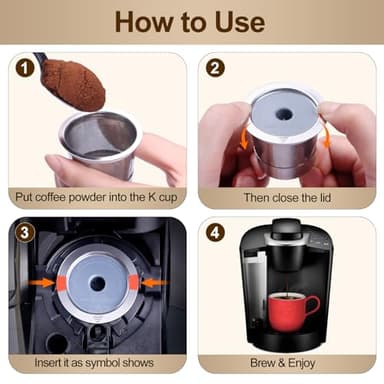 How to Use

1
Put coffee powder into the K cup

2
Then close the lid

3
Insert it as symbol shows

4
Brew & Enjoy