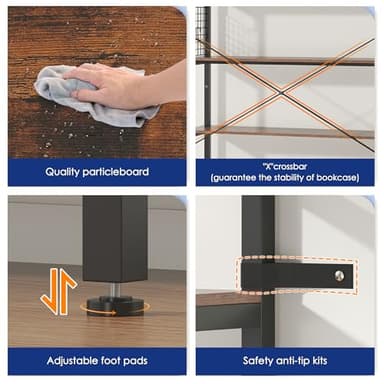 Quality particleboard

"X"crossbar
(guarantee the stability of bookcase)

Adjustable foot pads

Safety anti-tip kits