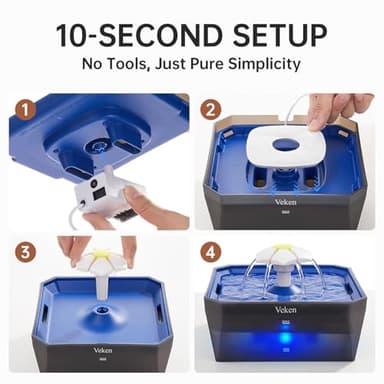 10-SECOND SETUP

No Tools, Just Pure Simplicity

1

2

Veken

3

Veken

4

Veken