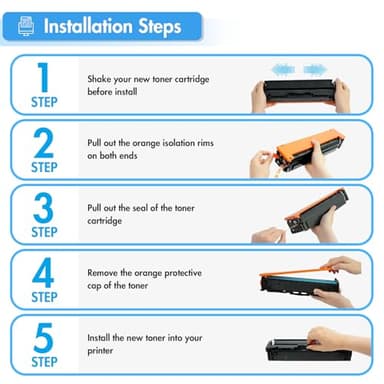 Installation Steps

1
STEP
Shake your new toner cartridge before install

2
STEP
Pull out the orange isolation rims on both ends

3
STEP
Pull out the seal of the toner cartridge

4
STEP
Remove the orange protective cap of the toner

5
STEP
Install the new toner into your printer