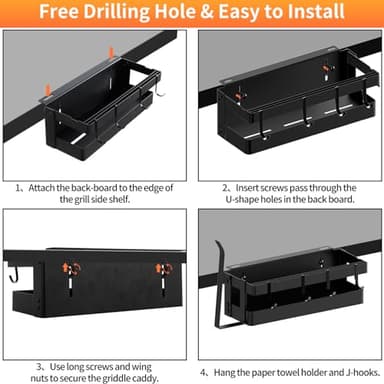 Free Drilling Hole & Easy to Install

1、Attach the back-board to the edge of the grill side shelf.

2、Insert screws pass through the U-shape holes in the back board.

3、Use long screws and wing nuts to secure the griddle caddy.

4、Hang the paper towel holder and J-hooks.