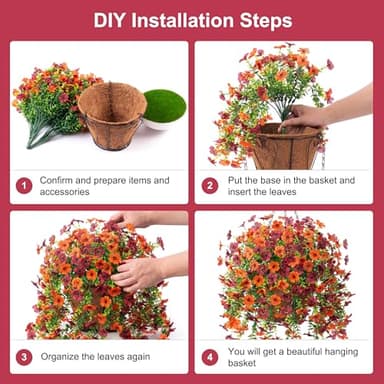 DIY Installation Steps

1 Confirm and prepare items and accessories

2 Put the base in the basket and insert the leaves

3 Organize the leaves again

4 You will get a beautiful hanging basket