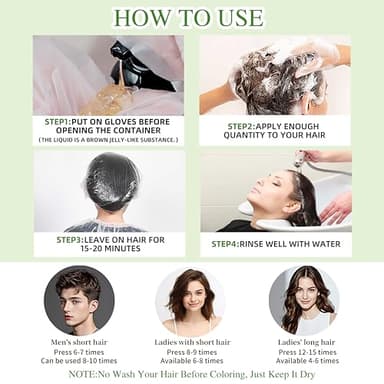 HOW TO USE

STEP1:PUT ON GLOVES BEFORE OPENING THE CONTAINER
(THE LIQUID IS A BROWN JELLY-LIKE SUBSTANCE.)

STEP2:APPLY ENOUGH QUANTITY TO YOUR HAIR

STEP3:LEAVE ON HAIR FOR 15-20 MINUTES

STEP4:RINSE WELL WITH WATER

Men's short hair
Press 6-7 times
Can be used 8-10 times

Ladies with short hair
Press 8-9 times
Available 6-8 times

Ladies' long hair
Press 12-15 times
Available 4-6 times

NOTE:No Wash Your Hair Before Coloring, Just Keep It Dry