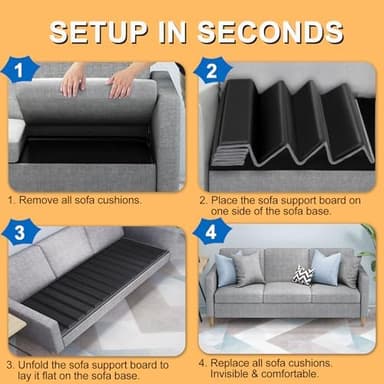 SETUP IN SECONDS

1

1. Remove all sofa cushions.

2

2. Place the sofa support board on one side of the sofa base.

3

3. Unfold the sofa support board to lay it flat on the sofa base.

4

4. Replace all sofa cushions. Invisible & comfortable.