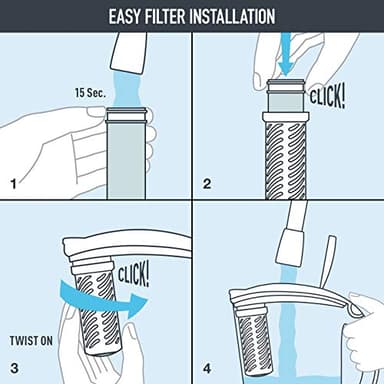 EASY FILTER INSTALLATION

15 Sec.

1

CLICK!

2

CLICK!

TWIST ON

3

4