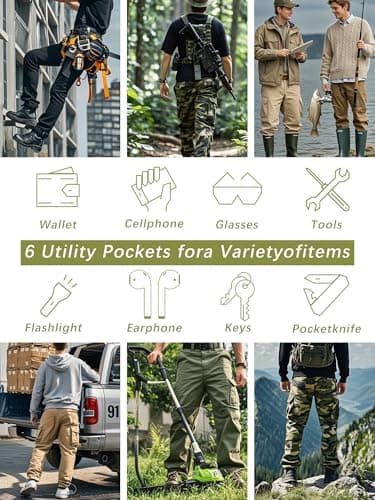 Wallet

Cellphone

Glasses

Tools

6 Utility Pockets fora Varietyofitems

Flashlight

Earphone

Keys

Pocketknife

91