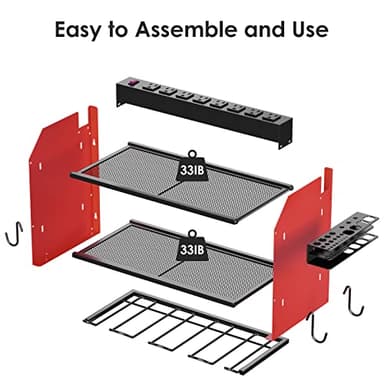 Easy to Assemble and Use

33IB

33IB