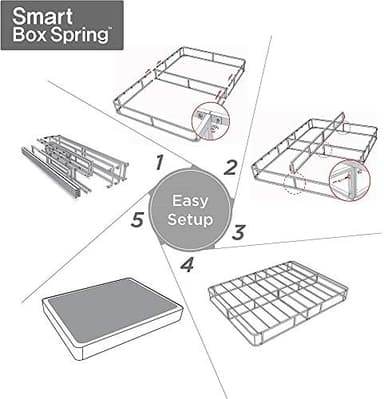 Smart Box Spring™

1

2

Easy Setup

3

4

5