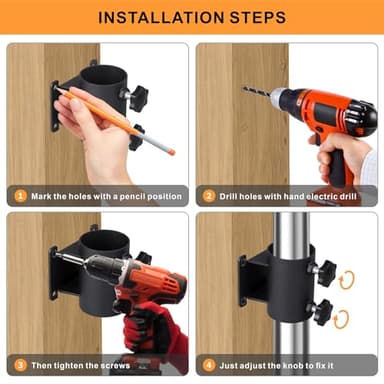 INSTALLATION STEPS

1 Mark the holes with a pencil position

2 Drill holes with hand electric drill

3 Then tighten the screws

4 Just adjust the knob to fix it