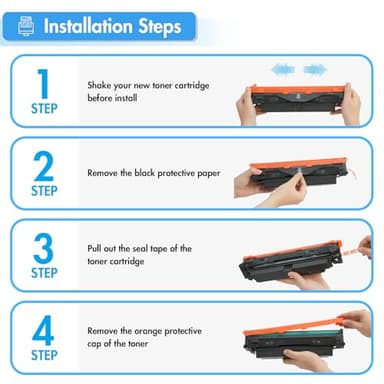 Installation Steps

1
STEP
Shake your new toner cartridge before install

2
STEP
Remove the black protective paper

3
STEP
Pull out the seal tape of the toner cartridge

4
STEP
Remove the orange protective cap of the toner