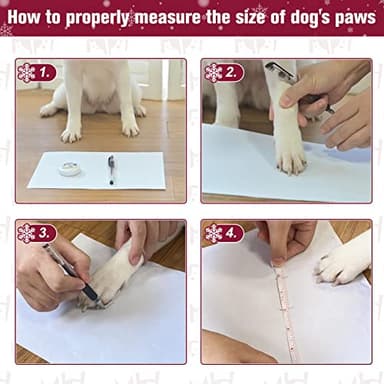 How to properly measure the size of dog's paws

1.

2.

3.

4.