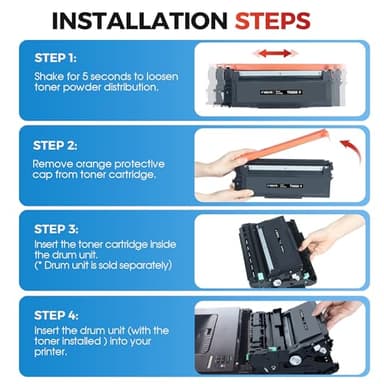 INSTALLATION STEPS

STEP 1:
Shake for 5 seconds to loosen toner powder distribution.

STEP 2:
Remove orange protective cap from toner cartridge.

STEP 3:
Insert the toner cartridge inside the drum unit.
(* Drum unit is sold separately)

STEP 4:
Insert the drum unit (with the toner installed ) into your printer.