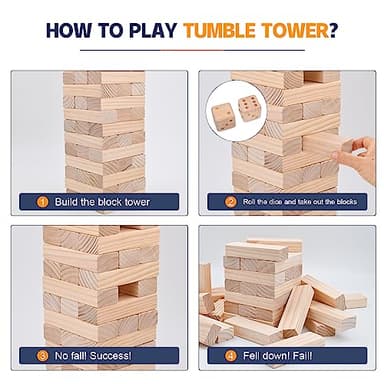 HOW TO PLAY TUMBLE TOWER?

1 Build the block tower

2 Roll the dice and take out the blocks

3 No fall! Success!

4 Fell down! Fail!