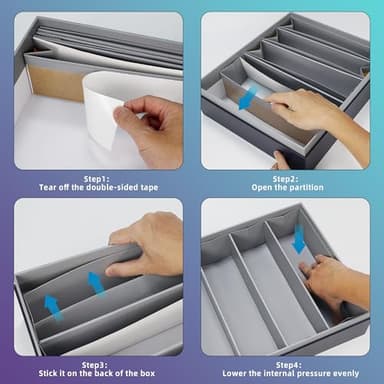 Step1:
Tear off the double-sided tape

Step2:
Open the partition

Step3:
Stick it on the back of the box

Step4:
Lower the internal pressure evenly