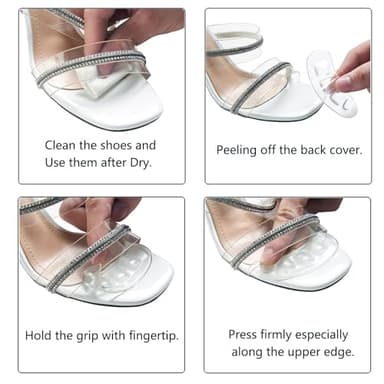 Clean the shoes and Use them after Dry.

Peeling off the back cover.

Hold the grip with fingertip.

Press firmly especially along the upper edge.