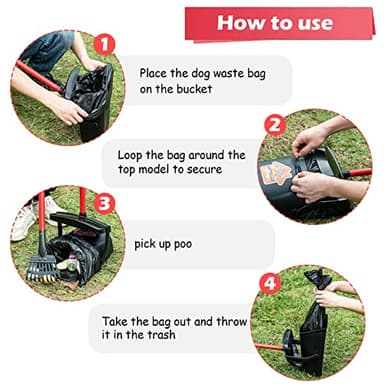 How to use

1

Place the dog waste bag on the bucket

2

Loop the bag around the top model to secure

3

pick up poo

4

Take the bag out and throw it in the trash