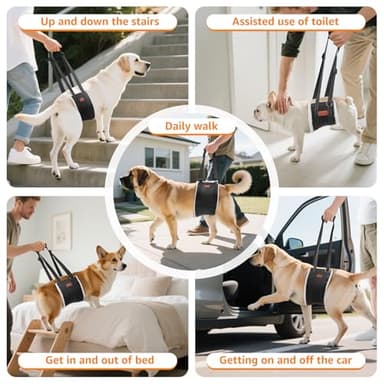 Up and down the stairs

Assisted use of toilet

Daily walk

Get in and out of bed

Getting on and off the car