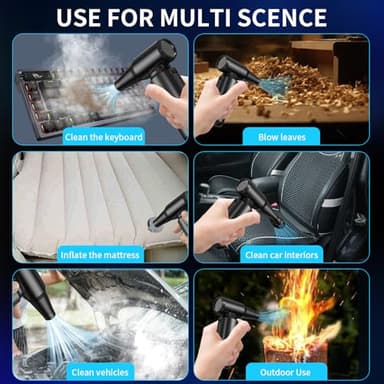 USE FOR MULTI SCENCE

Clean the keyboard

Blow leaves

Inflate the mattress

Clean car interiors

Clean vehicles

Outdoor Use