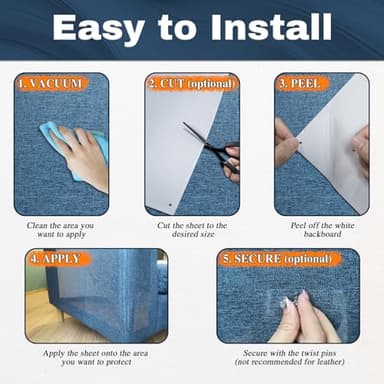 Easy to Install

1. VACUUM

Clean the area you want to apply

2. CUT (optional)

Cut the sheet to the desired size

3. PEEL

Peel off the white backboard

4. APPLY

Apply the sheet onto the area you want to protect

5. SECURE (optional)

Secure with the twist pins (not recommended for leather)