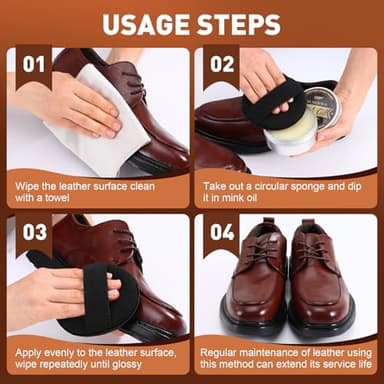 USAGE STEPS

01

Wipe the leather surface clean with a towel

02

Take out a circular sponge and dip it in mink oil

03

Apply evenly to the leather surface, wipe repeatedly until glossy

04

Regular maintenance of leather using this method can extend its service life