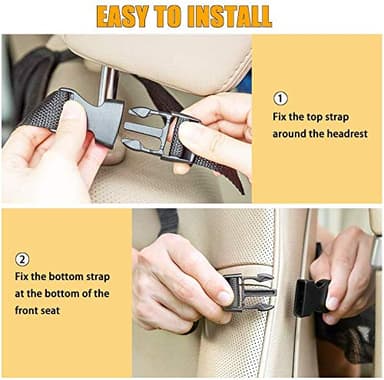 EASY TO INSTALL

①
Fix the top strap around the headrest

②
Fix the bottom strap at the bottom of the front seat