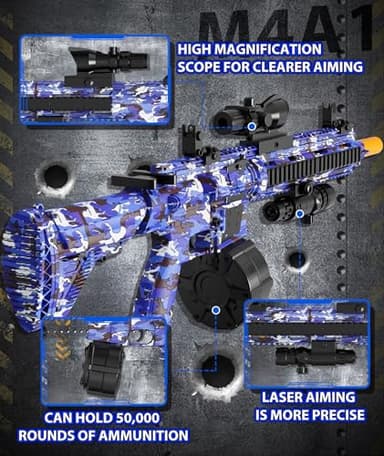 M4A1

HIGH MAGNIFICATION SCOPE FOR CLEARER AIMING

LASER AIMING IS MORE PRECISE

CAN HOLD 50,000 ROUNDS OF AMMUNITION