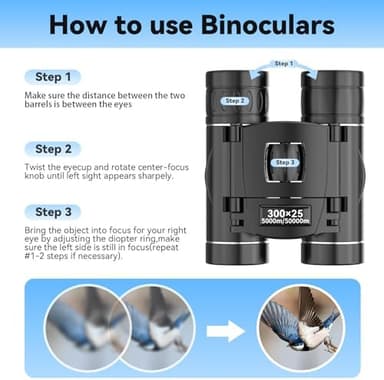 How to use Binoculars

Step 1

Make sure the distance between the two barrels is between the eyes

Step 2

Twist the eyecup and rotate center-focus knob until left sight appears sharpely.

Step 3

Bring the object into focus for your right eye by adjusting the diopter ring,make sure the left side is still in focus(repeat #1-2 steps if necessary).

Step 1

Step 2

Step 3

300×25
5000m/50000m