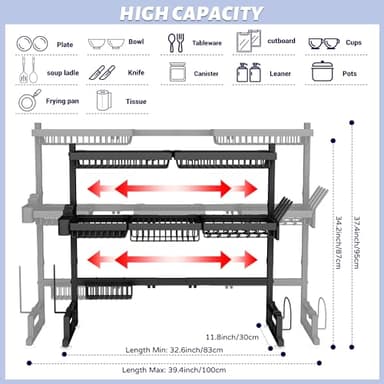 HIGH CAPACITY

Plate
Bowl
Tableware
cutboard
Cups
soup ladle
Knife
Canister
Leaner
Pots
Frying pan
Tissue

34.2inch/87cm
37.4inch/95cm
11.8inch/30cm
Length Min: 32.6inch/83cm
Length Max: 39.4inch/100cm