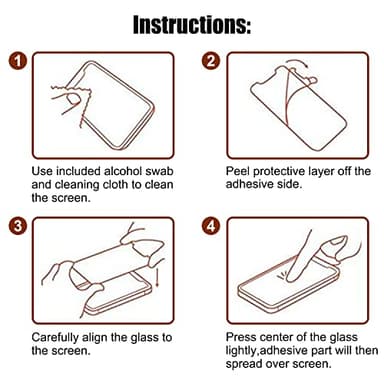 Instructions:

1

Use included alcohol swab and cleaning cloth to clean the screen.

2

Peel protective layer off the adhesive side.

3

Carefully align the glass to the screen.

4

Press center of the glass lightly,adhesive part will then spread over screen.