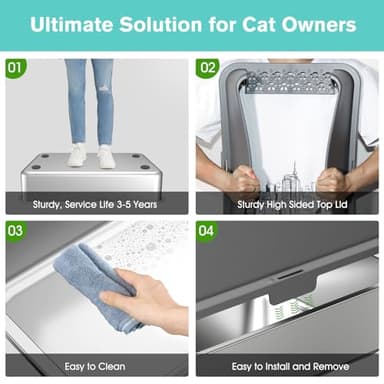 Ultimate Solution for Cat Owners

01

Sturdy, Service Life 3-5 Years

02

Sturdy High Sided Top Lid

03

Easy to Clean

04

Easy to Install and Remove