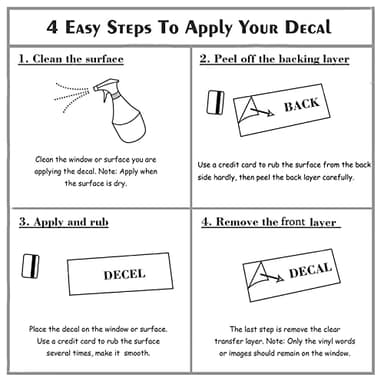 4 Easy Steps To Apply Your Decal

1. Clean the surface

Clean the window or surface you are applying the decal. Note: Apply when the surface is dry.

2. Peel off the backing layer

BACK

Use a credit card to rub the surface from the back side hardly, then peel the back layer carefully.

3. Apply and rub

DECEL

Place the decal on the window or surface. Use a credit card to rub the surface several times, make it smooth.

4. Remove the front layer

DECAL

The last step is remove the clear transfer layer. Note: Only the vinyl words or images should remain on the window.